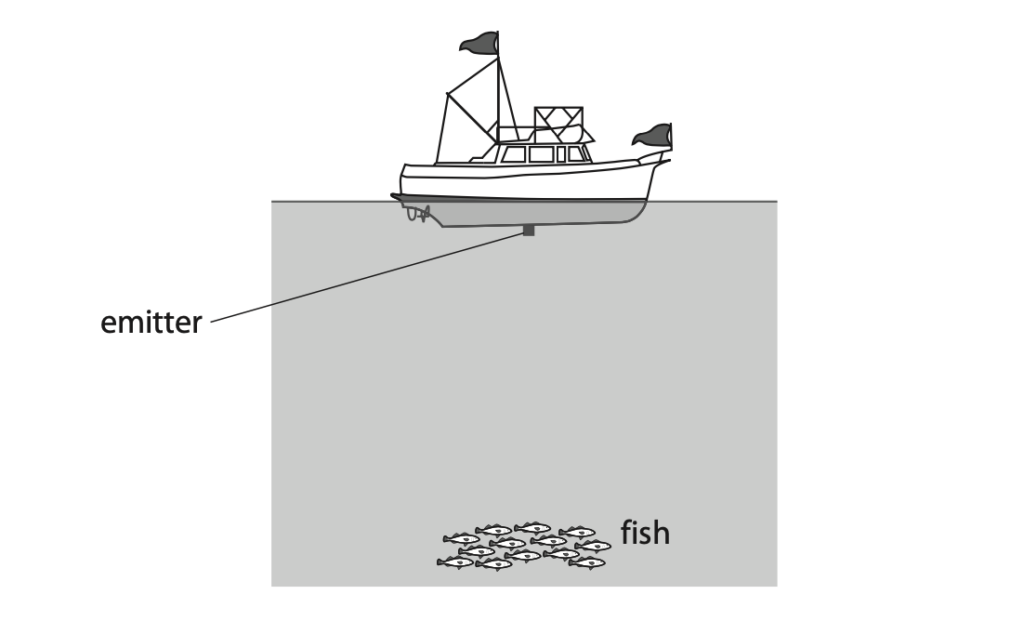 emitter

fish